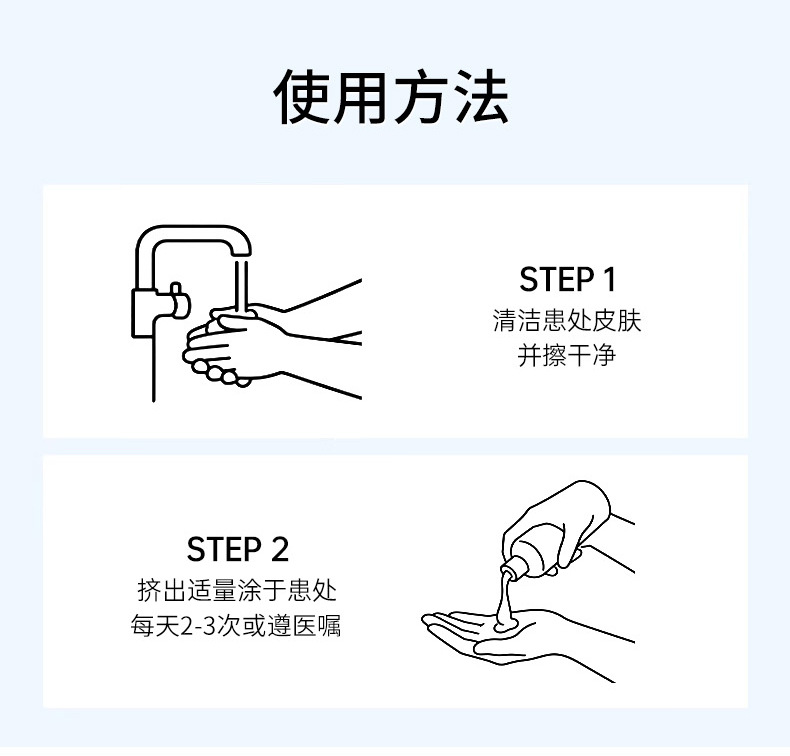 使用方法

STEP 1
清洁患处皮肤
并擦干净

STEP 2
挤出适量涂于患处
每天2-3次或遵医嘱