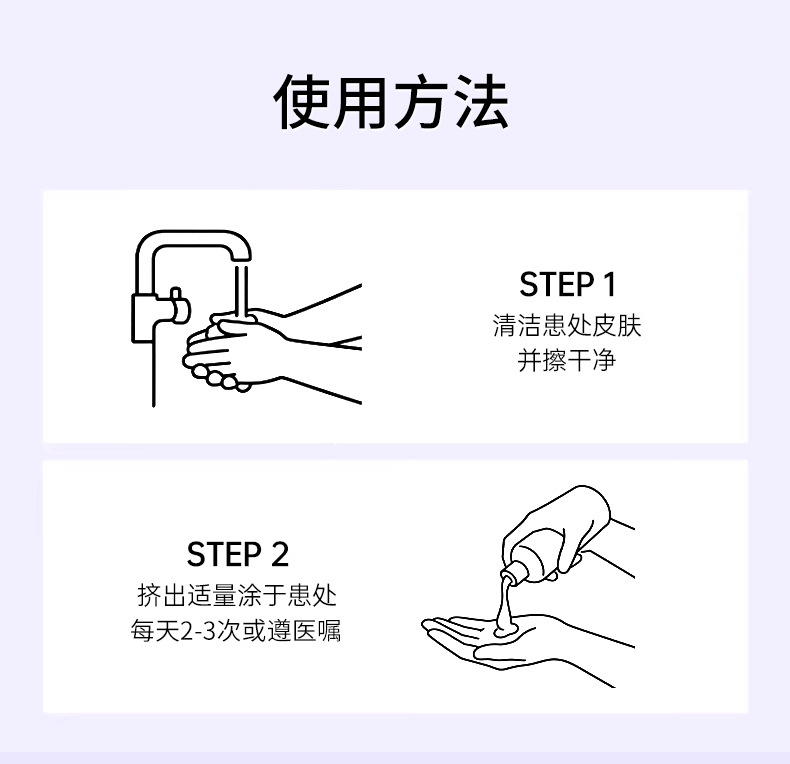 使用方法

STEP 1
清洁患处皮肤
并擦干净

STEP 2
挤出适量涂于患处
每天2-3次或遵医嘱