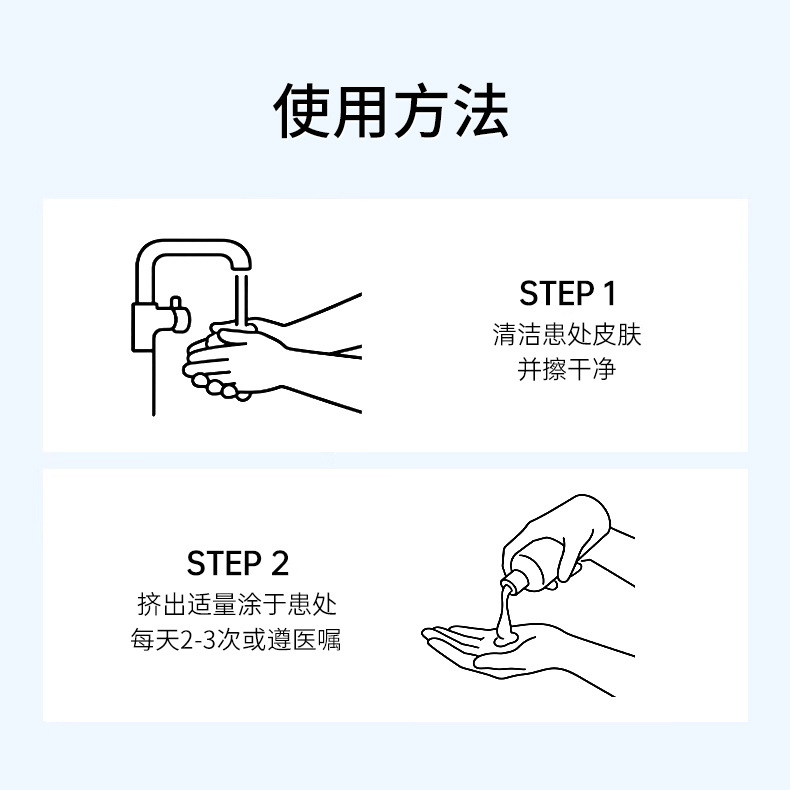 使用方法

STEP 1
清洁患处皮肤
并擦干净

STEP 2
挤出适量涂于患处
每天2-3次或遵医嘱