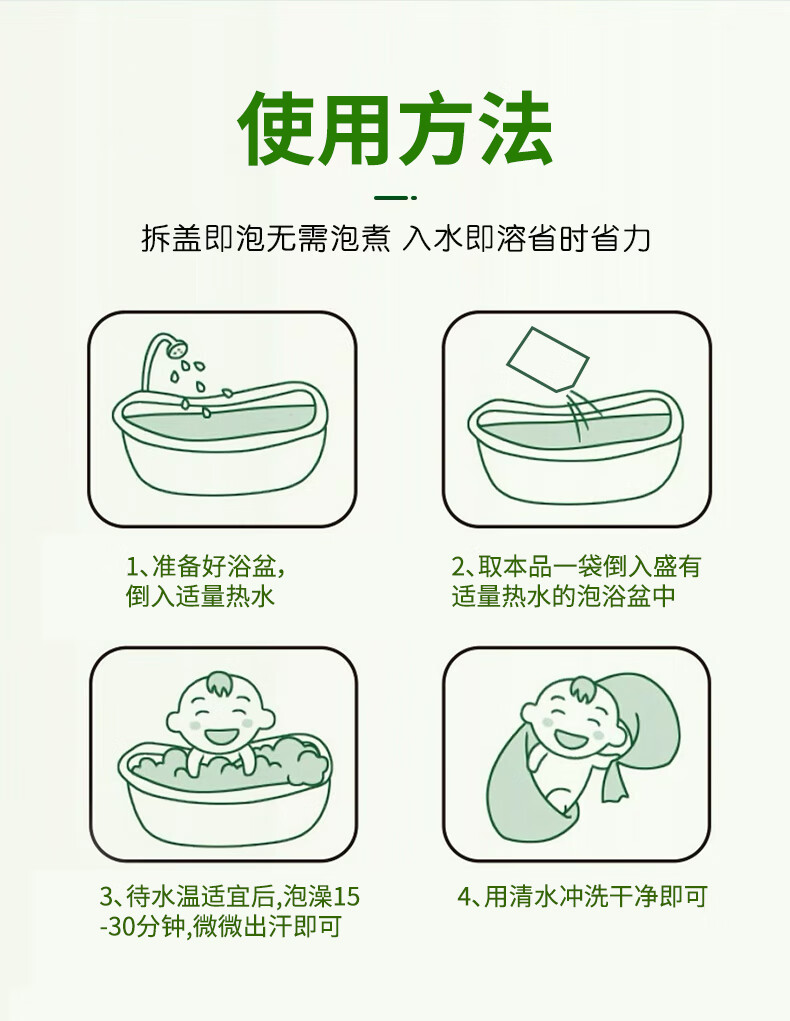 使用方法

拆盖即泡无需泡煮 入水即溶省时省力

1、准备好浴盆，倒入适量热水

2、取本品一袋倒入盛有适量热水的泡浴盆中

3、待水温适宜后,泡澡15-30分钟,微微出汗即可

4、用清水冲洗干净即可