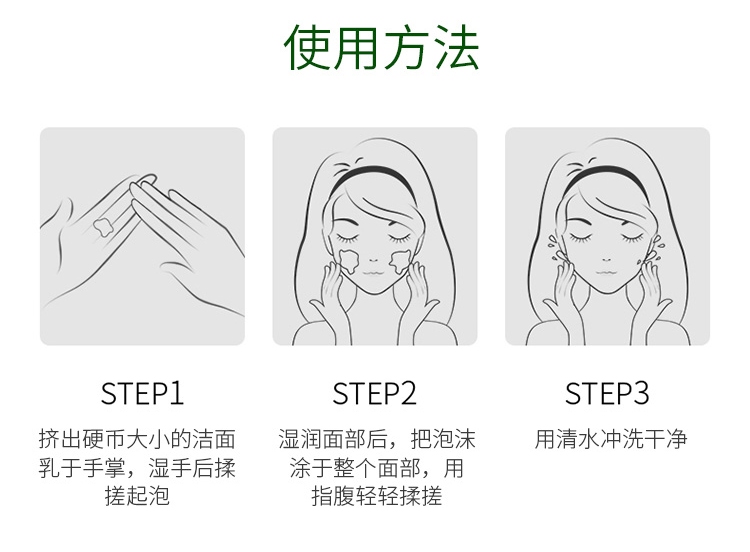 使用方法

STEP1

挤出硬币大小的洁面乳于手掌，湿手后揉搓起泡

STEP2

湿润面部后，把泡沫涂于整个面部，用指腹轻轻揉搓

STEP3

用清水冲洗干净