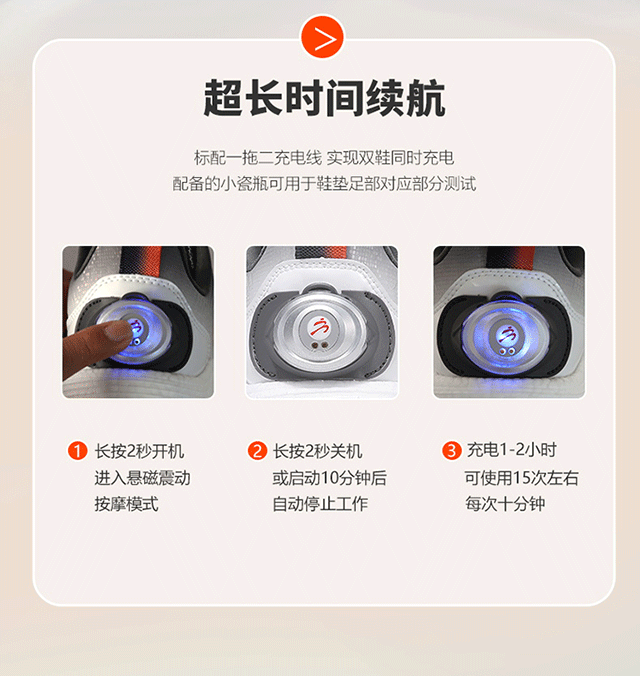 超长时间续航

标配一拖二充电线 实现双鞋同时充电
配备的小瓷瓶可用于鞋垫足部对应部分测试

1 长按2秒开机
进入悬磁震动
按摩模式

2 长按2秒关机
或启动10分钟后
自动停止工作

3 充电1-2小时
可使用15次左右
每次十分钟