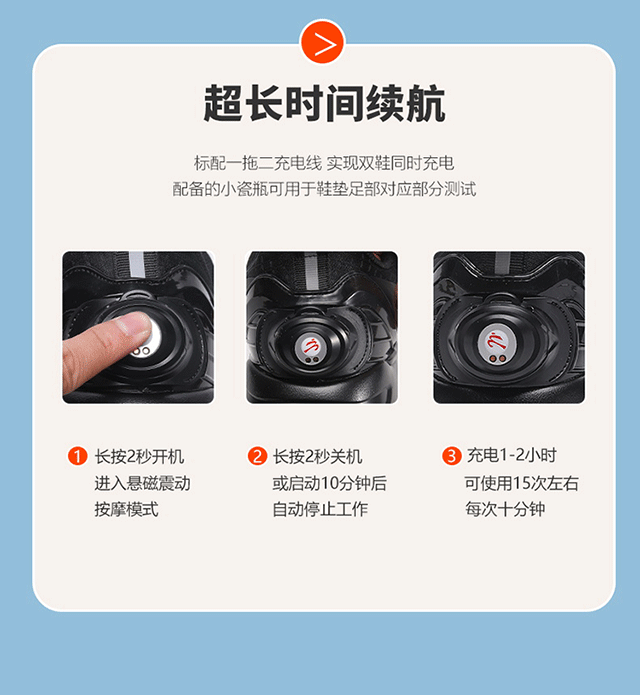 超长时间续航

标配一拖二充电线 实现双鞋同时充电
配备的小瓷瓶可用于鞋垫足部对应部分测试

1 长按2秒开机
进入悬磁震动
按摩模式

2 长按2秒关机
或启动10分钟后
自动停止工作

3 充电1-2小时
可使用15次左右
每次十分钟