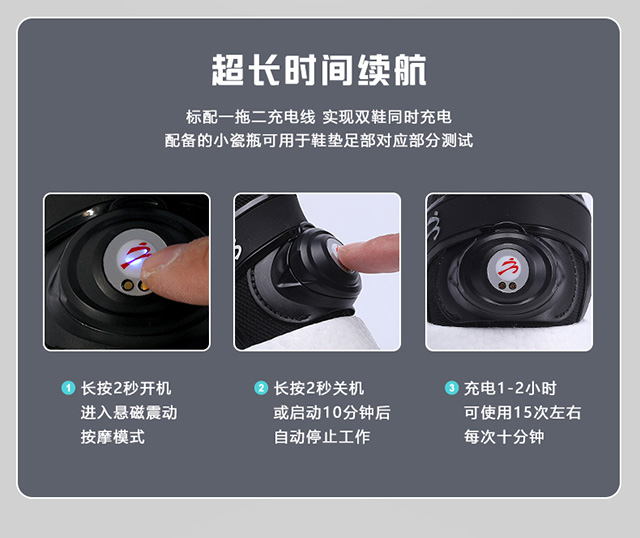 超长时间续航

标配一拖二充电线 实现双鞋同时充电
配备的小瓷瓶可用于鞋垫足部对应部分测试

1 长按2秒开机
进入悬磁震动
按摩模式

2 长按2秒关机
或启动10分钟后
自动停止工作

3 充电1-2小时
可使用15次左右
每次十分钟