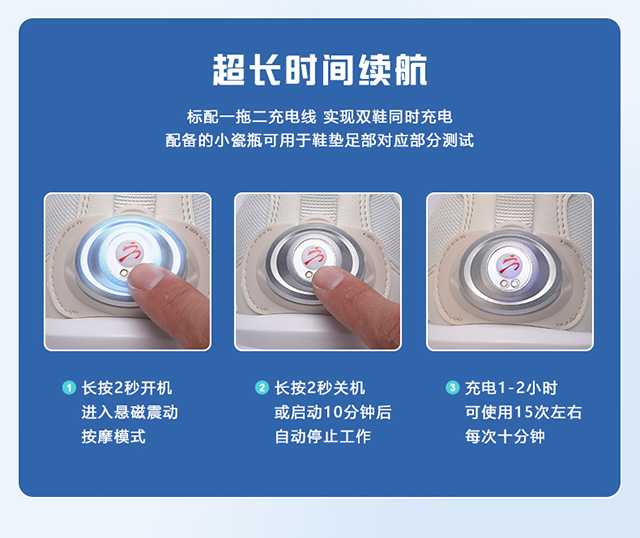 超长时间续航

标配一拖二充电线 实现双鞋同时充电
配备的小瓷瓶可用于鞋垫足部对应部分测试

1 长按2秒开机
进入悬磁震动
按摩模式

2 长按2秒关机
或启动10分钟后
自动停止工作

3 充电1-2小时
可使用15次左右
每次十分钟