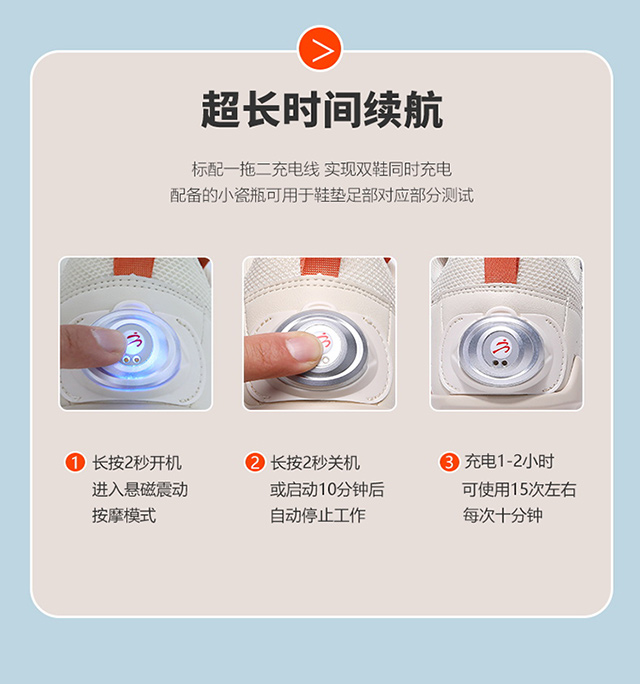 超长时间续航

标配一拖二充电线 实现双鞋同时充电
配备的小瓷瓶可用于鞋垫足部对应部分测试

1 长按2秒开机
进入悬磁震动
按摩模式

2 长按2秒关机
或启动10分钟后
自动停止工作

3 充电1-2小时
可使用15次左右
每次十分钟