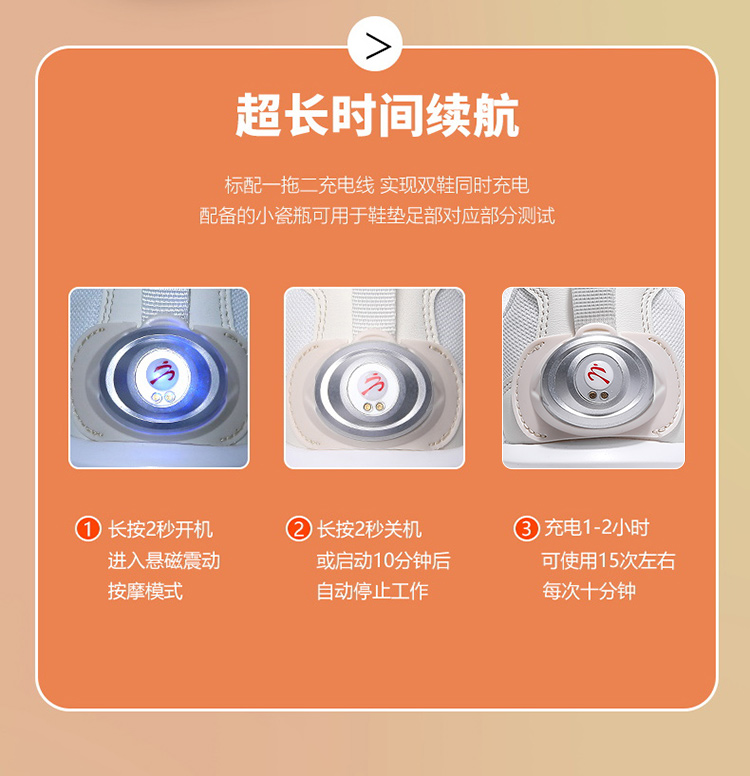 >

超长时间续航

标配一拖二充电线 实现双鞋同时充电
配备的小瓷瓶可用于鞋垫足部对应部分测试

① 长按2秒开机
进入悬磁震动
按摩模式

② 长按2秒关机
或启动10分钟后
自动停止工作

③ 充电1-2小时
可使用15次左右
每次十分钟