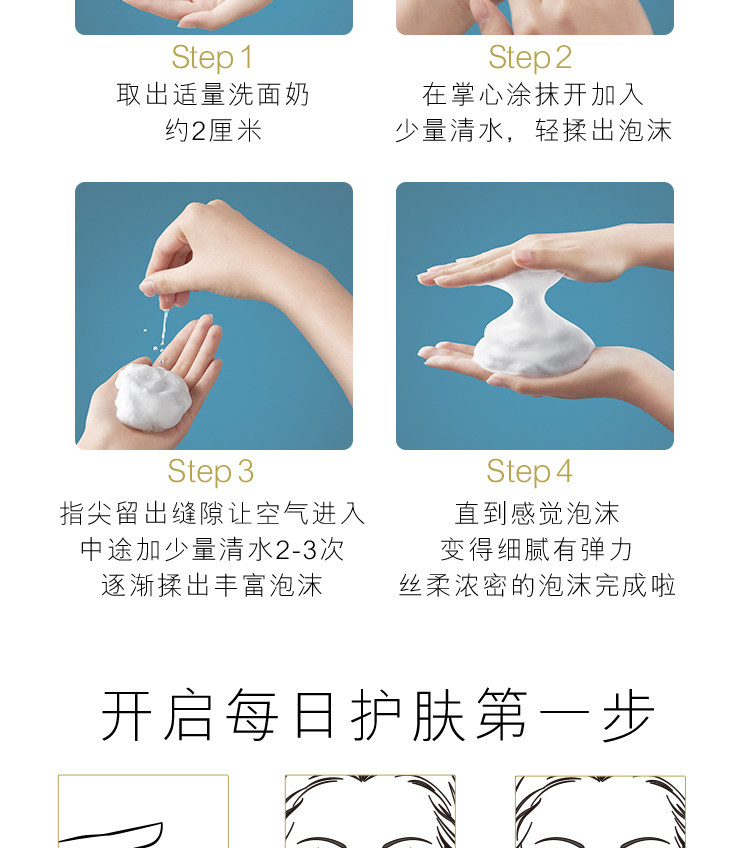 Step 1
取出适量洗面奶
约2厘米

Step 2
在掌心涂抹开加入
少量清水，轻揉出泡沫

Step 3
指尖留出缝隙让空气进入
中途加少量清水2-3次
逐渐揉出丰富泡沫

Step 4
直到感觉泡沫
变得细腻有弹力
丝柔浓密的泡沫完成啦

开启每日护肤第一步