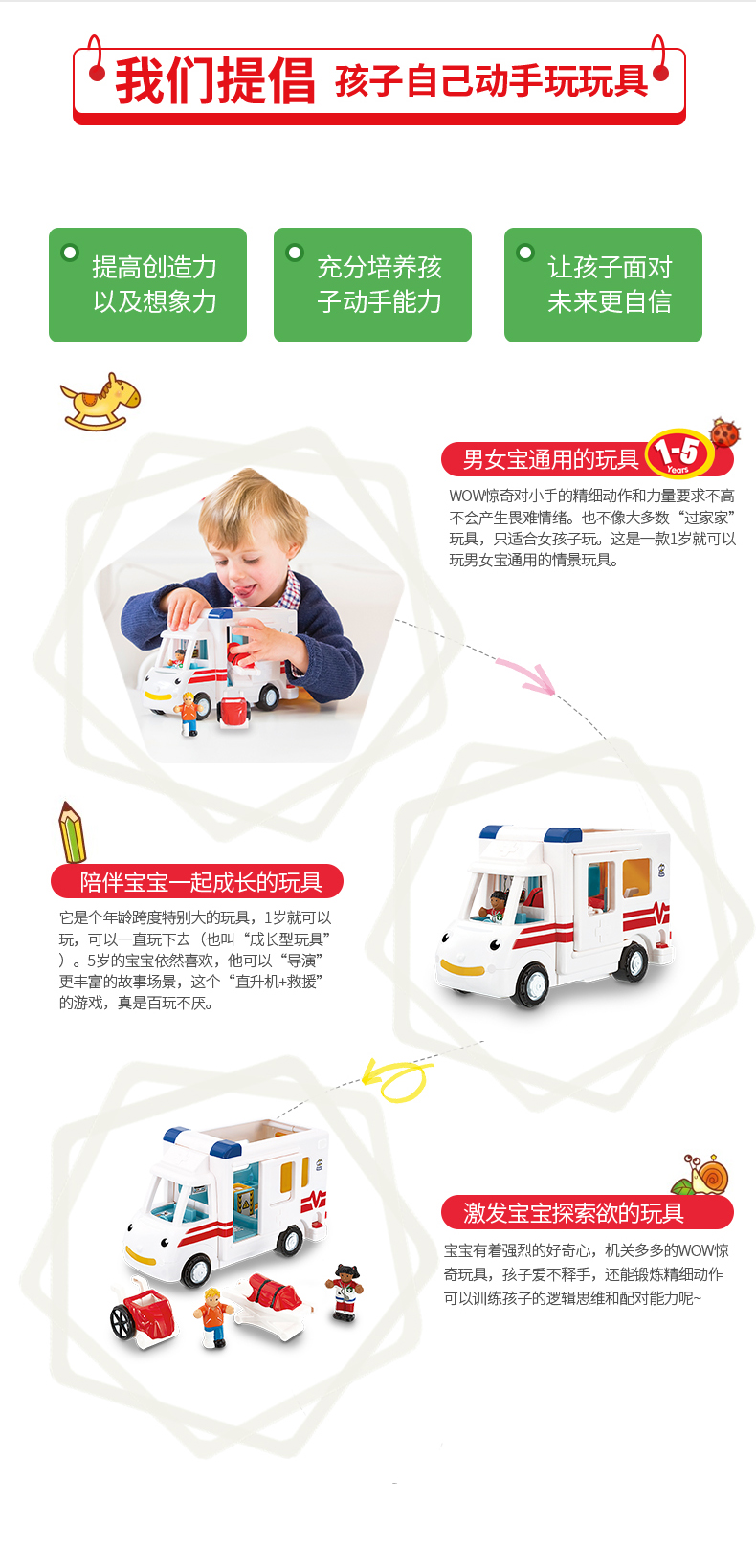 我们提倡 孩子自己动手玩玩具

提高创造力以及想象力

充分培养孩子动手能力

让孩子面对未来更自信

男女宝通用的玩具 1-5 Years

WOW惊奇对小手的精细动作和力量要求不高不会产生畏难情绪。也不像大多数“过家家”玩具，只适合女孩子玩。这是一款1岁就可以玩男女宝通用的情景玩具。

陪伴宝宝一起成长的玩具

它是个年龄跨度特别大的玩具，1岁就可以玩，可以一直玩下去（也叫“成长型玩具”）。5岁的宝宝依然喜欢，他可以“导演”更丰富的故事场景，这个“直升机+救援”的游戏，真是百玩不厌。

激发宝宝探索欲的玩具

宝宝有着强烈的好奇心，机关多多的WOW惊奇玩具，孩子爱不释手，还能锻炼精细动作可以训练孩子的逻辑思维和配对能力呢~